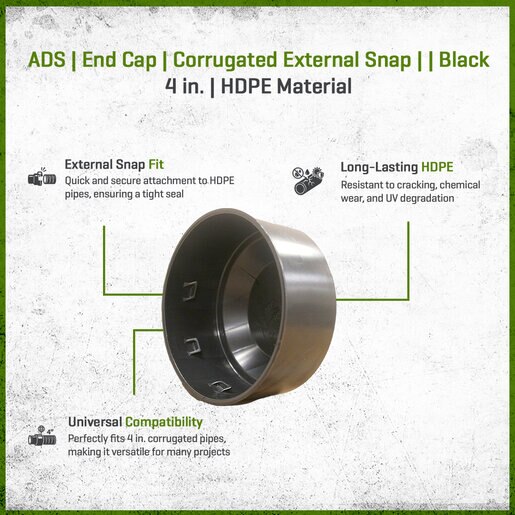 ADS | End Cap | Corrugated External Snap | | Black
4 in. | HDPE Material

External Snap Fit
Quick and secure attachment to HDPE pipes, ensuring a tight seal

Long-Lasting HDPE
Resistant to cracking, chemical wear, and UV degradation

4"

Universal Compatibility
Perfectly fits 4 in. corrugated pipes, making it versatile for many projects