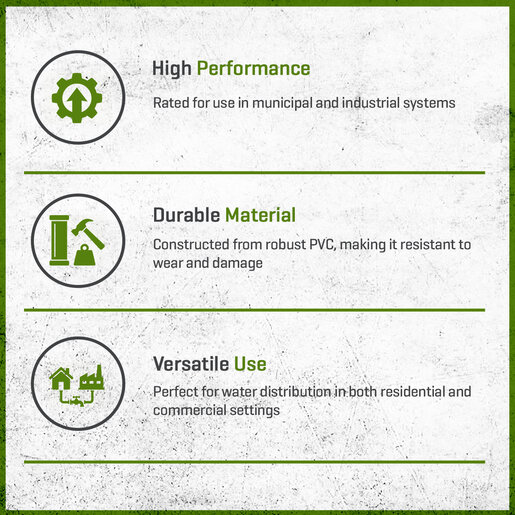 High Performance

Rated for use in municipal and industrial systems

Durable Material

Constructed from robust PVC, making it resistant to wear and damage

Versatile Use

Perfect for water distribution in both residential and commercial settings