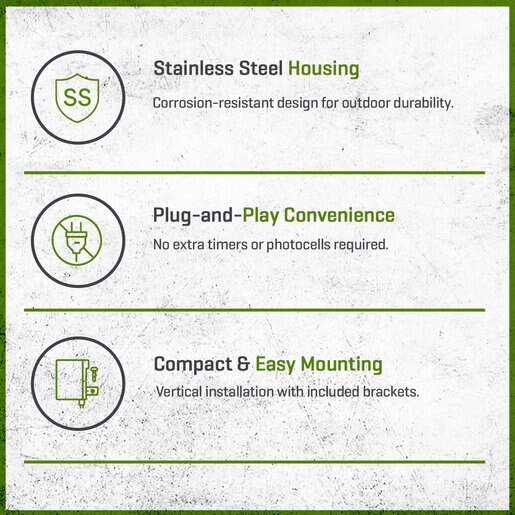 SS

Stainless Steel Housing

Corrosion-resistant design for outdoor durability.

Plug-and-Play Convenience

No extra timers or photocells required.

Compact & Easy Mounting

Vertical installation with included brackets.