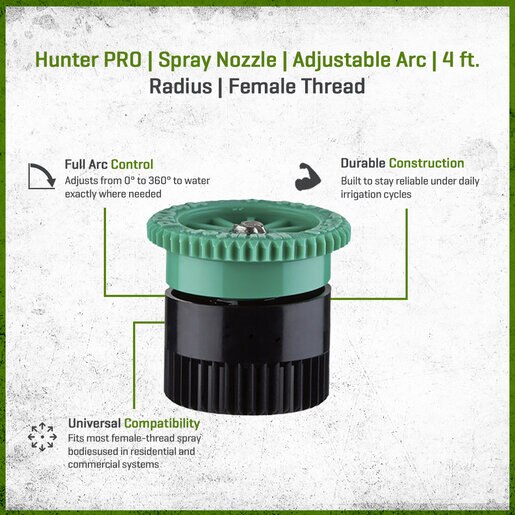 Hunter PRO | Spray Nozzle | Adjustable Arc | 4 ft. Radius | Female Thread

Full Arc Control
Adjusts from 0° to 360° to water exactly where needed

Durable Construction
Built to stay reliable under daily irrigation cycles

Universal Compatibility
Fits most female-thread spray bodiesused in residential and commercial systems