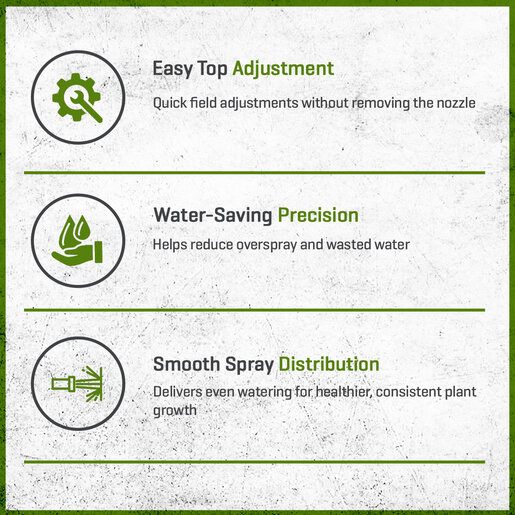 Easy Top Adjustment

Quick field adjustments without removing the nozzle

Water-Saving Precision

Helps reduce overspray and wasted water

Smooth Spray Distribution

Delivers even watering for healthier, consistent plant growth