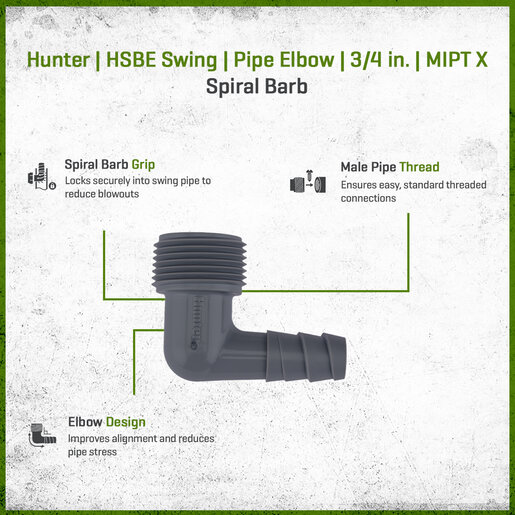 Hunter | HSBE Swing | Pipe Elbow | 3/4 in. | MIPT X Spiral Barb

Spiral Barb Grip
Locks securely into swing pipe to reduce blowouts

Male Pipe Thread
Ensures easy, standard threaded connections

Hunter

Elbow Design
Improves alignment and reduces pipe stress