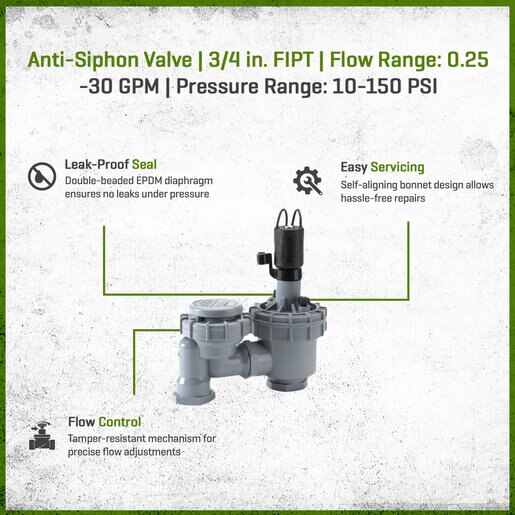 Anti-Siphon Valve | 3/4 in. FIPT | Flow Range: 0.25 -30 GPM | Pressure Range: 10-150 PSI

Leak-Proof Seal
Double-beaded EPDM diaphragm ensures no leaks under pressure

Easy Servicing
Self-aligning bonnet design allows hassle-free repairs

Flow Control
Tamper-resistant mechanism for precise flow adjustments