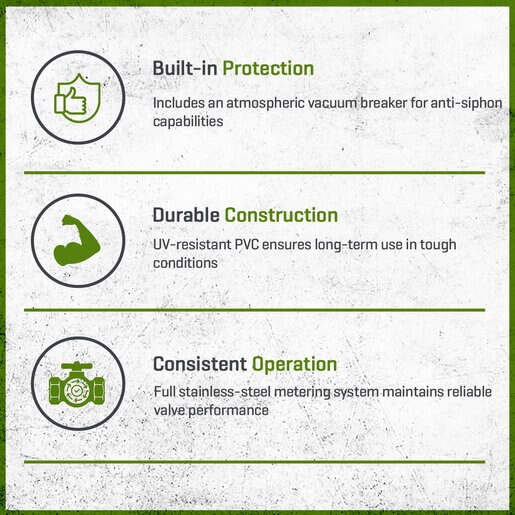 Built-in Protection

Includes an atmospheric vacuum breaker for anti-siphon capabilities

Durable Construction

UV-resistant PVC ensures long-term use in tough conditions

Consistent Operation

Full stainless-steel metering system maintains reliable valve performance