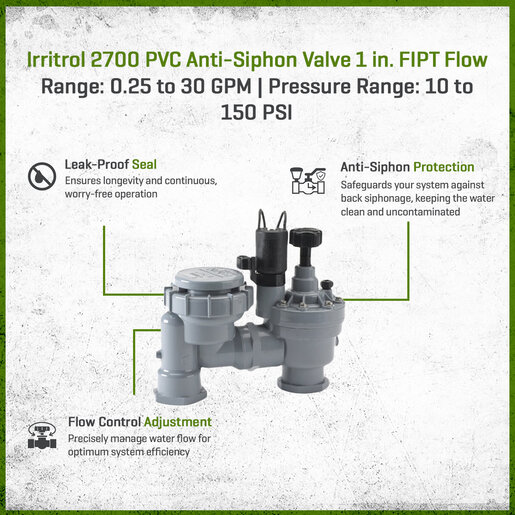 Irritrol 2700 PVC Anti-Siphon Valve 1 in. FIPT Flow Range: 0.25 to 30 GPM | Pressure Range: 10 to 150 PSI

Leak-Proof Seal
Ensures longevity and continuous, worry-free operation

Anti-Siphon Protection
Safeguards your system against back siphonage, keeping the water clean and uncontaminated

Flow Control Adjustment
Precisely manage water flow for optimum system efficiency