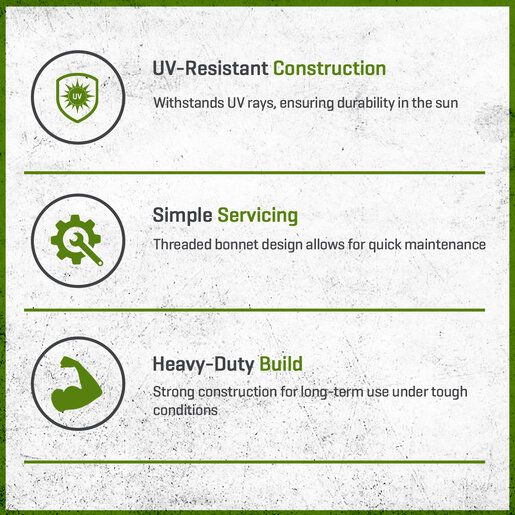 UV

UV-Resistant Construction

Withstands UV rays, ensuring durability in the sun

Simple Servicing

Threaded bonnet design allows for quick maintenance

Heavy-Duty Build

Strong construction for long-term use under tough conditions