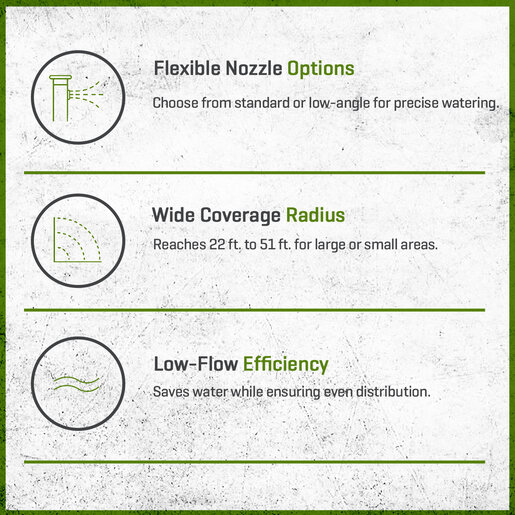 Flexible Nozzle Options

Choose from standard or low-angle for precise watering.

Wide Coverage Radius

Reaches 22 ft. to 51 ft. for large or small areas.

Low-Flow Efficiency

Saves water while ensuring even distribution.