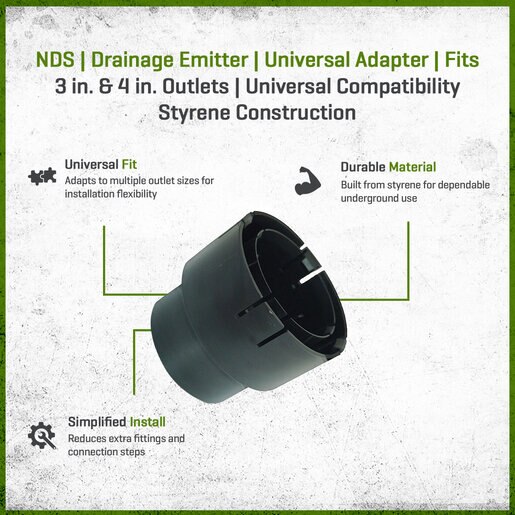 NDS | Drainage Emitter | Universal Adapter | Fits 3 in. & 4 in. Outlets | Universal Compatibility Styrene Construction

Universal Fit
Adapts to multiple outlet sizes for installation flexibility

Durable Material
Built from styrene for dependable underground use

Simplified Install
Reduces extra fittings and connection steps