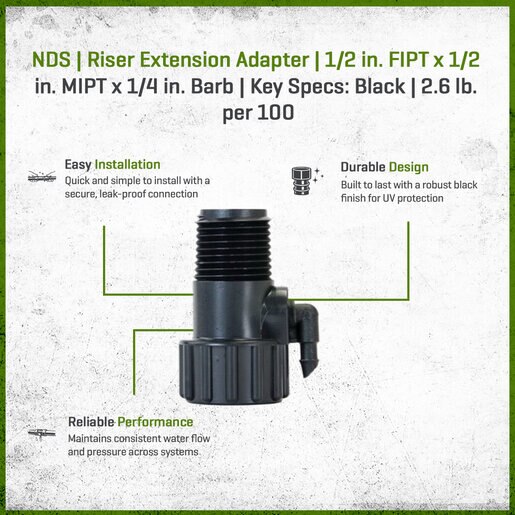 NDS | Riser Extension Adapter | 1/2 in. FIPT x 1/2 in. MIPT x 1/4 in. Barb | Key Specs: Black | 2.6 lb. per 100

Easy Installation
Quick and simple to install with a secure, leak-proof connection

Durable Design
Built to last with a robust black finish for UV protection

Reliable Performance
Maintains consistent water flow and pressure across systems