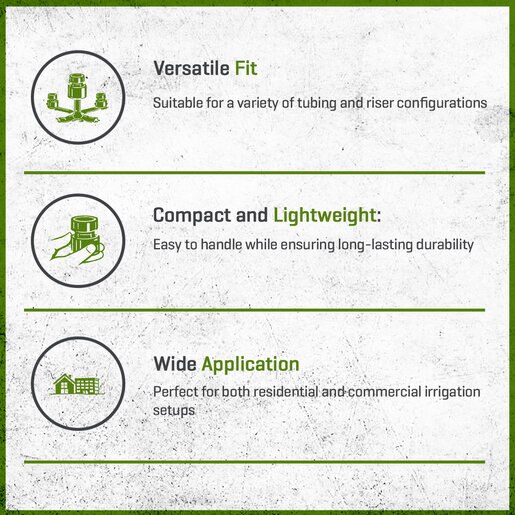 Versatile Fit

Suitable for a variety of tubing and riser configurations

Compact and Lightweight:

Easy to handle while ensuring long-lasting durability

Wide Application

Perfect for both residential and commercial irrigation setups