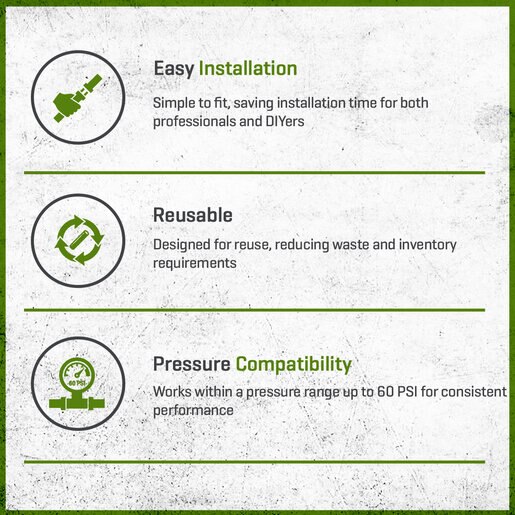 Easy Installation

Simple to fit, saving installation time for both professionals and DIYers

Reusable

Designed for reuse, reducing waste and inventory requirements

60 PSI

Pressure Compatibility

Works within a pressure range up to 60 PSI for consistent performance