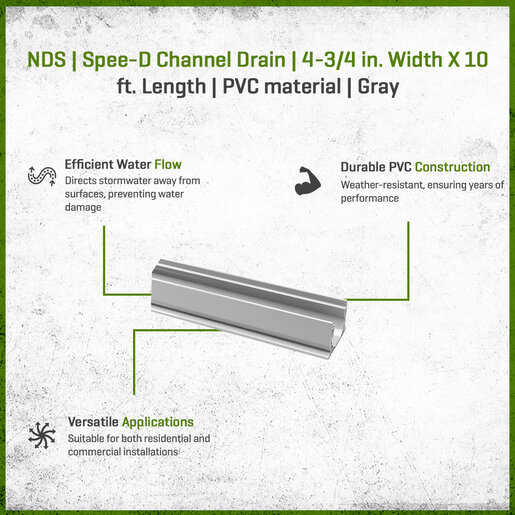 NDS | Spee-D Channel Drain | 4-3/4 in. Width X 10 ft. Length | PVC material | Gray

Efficient Water Flow
Directs stormwater away from surfaces, preventing water damage

Durable PVC Construction
Weather-resistant, ensuring years of performance

Versatile Applications
Suitable for both residential and commercial installations