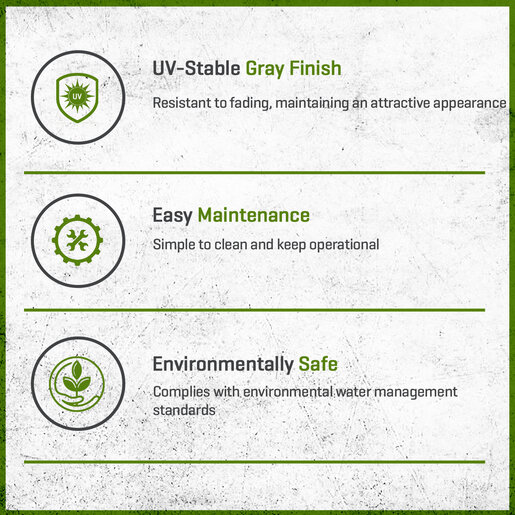 UV

UV-Stable Gray Finish

Resistant to fading, maintaining an attractive appearance

Easy Maintenance

Simple to clean and keep operational

Environmentally Safe

Complies with environmental water management standards