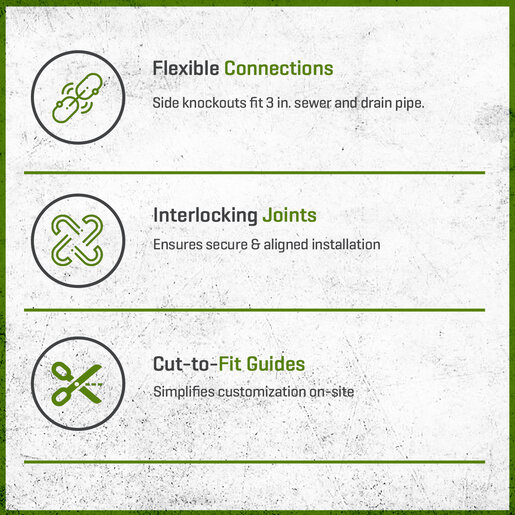 Flexible Connections

Side knockouts fit 3 in. sewer and drain pipe.

Interlocking Joints

Ensures secure & aligned installation

Cut-to-Fit Guides

Simplifies customization on-site