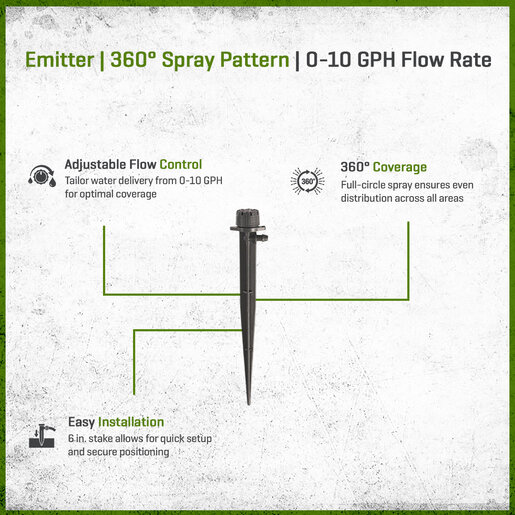 Emitter | 360° Spray Pattern | 0-10 GPH Flow Rate

Adjustable Flow Control
Tailor water delivery from 0-10 GPH for optimal coverage

360°

360° Coverage
Full-circle spray ensures even distribution across all areas

Easy Installation
6 in. stake allows for quick setup and secure positioning