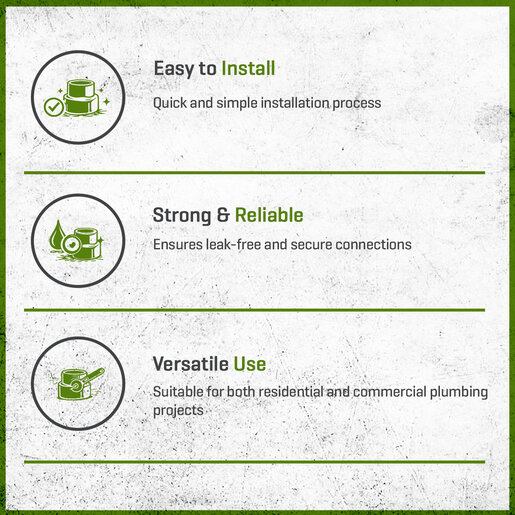 Easy to Install

Quick and simple installation process

Strong & Reliable

Ensures leak-free and secure connections

Versatile Use

Suitable for both residential and commercial plumbing projects