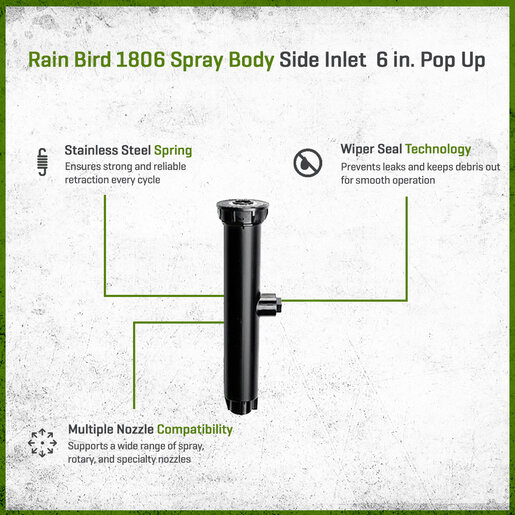 Rain Bird 1806 Spray Body Side Inlet 6 in. Pop Up

Stainless Steel Spring
Ensures strong and reliable retraction every cycle

Wiper Seal Technology
Prevents leaks and keeps debris out for smooth operation

Multiple Nozzle Compatibility
Supports a wide range of spray, rotary, and specialty nozzles