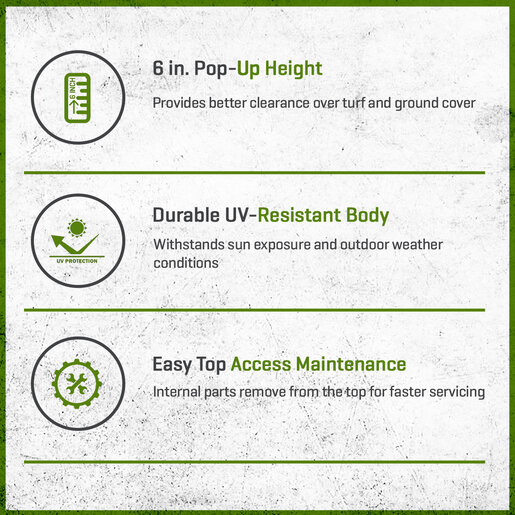 6 INCH

6 in. Pop-Up Height

Provides better clearance over turf and ground cover

UV PROTECTION

Durable UV-Resistant Body

Withstands sun exposure and outdoor weather conditions

Easy Top Access Maintenance

Internal parts remove from the top for faster servicing