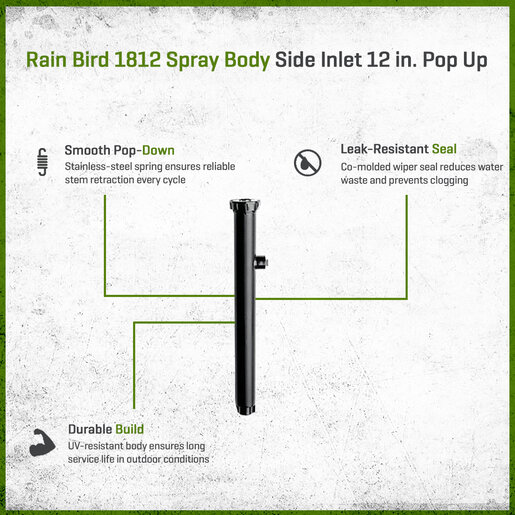 Rain Bird 1812 Spray Body Side Inlet 12 in. Pop Up

Smooth Pop-Down
Stainless-steel spring ensures reliable stem retraction every cycle

Leak-Resistant Seal
Co-molded wiper seal reduces water waste and prevents clogging

Durable Build
UV-resistant body ensures long service life in outdoor conditions