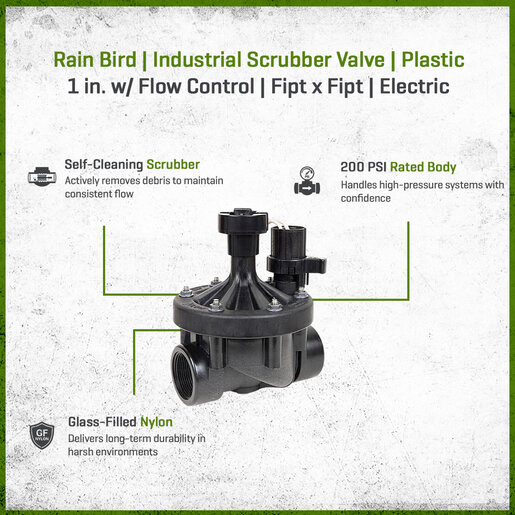 Rain Bird | Industrial Scrubber Valve | Plastic
1 in. w/ Flow Control | Fipt x Fipt | Electric

Self-Cleaning Scrubber
Actively removes debris to maintain consistent flow

200 PSI Rated Body
Handles high-pressure systems with confidence

GF NYLON

Glass-Filled Nylon
Delivers long-term durability in harsh environments