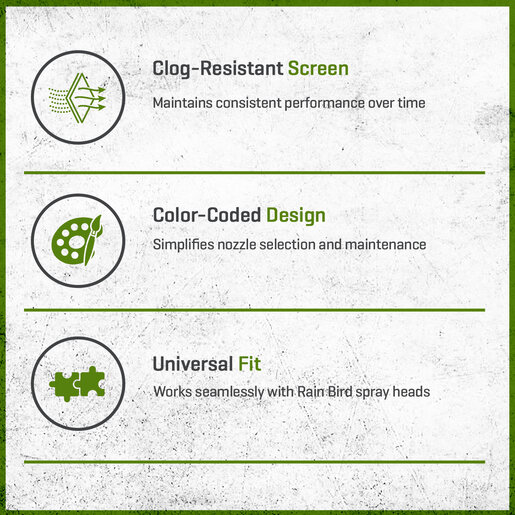 Clog-Resistant Screen

Maintains consistent performance over time

Color-Coded Design

Simplifies nozzle selection and maintenance

Universal Fit

Works seamlessly with Rain Bird spray heads