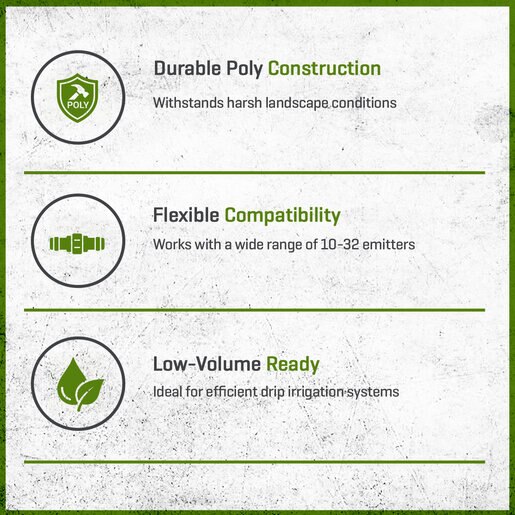 POLY

Durable Poly Construction

Withstands harsh landscape conditions

Flexible Compatibility

Works with a wide range of 10-32 emitters

Low-Volume Ready

Ideal for efficient drip irrigation systems