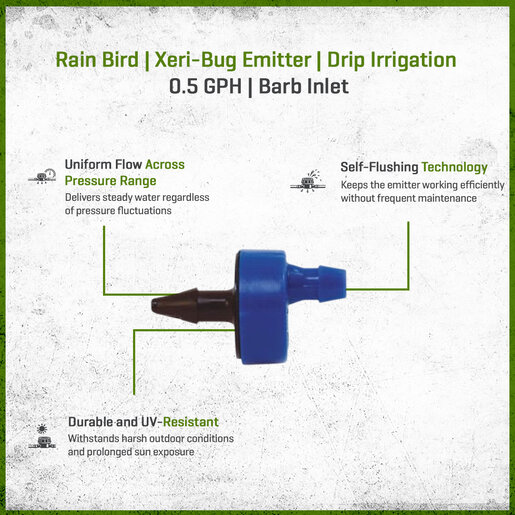 Rain Bird | Xeri-Bug Emitter | Drip Irrigation
0.5 GPH | Barb Inlet

Uniform Flow Across Pressure Range
Delivers steady water regardless of pressure fluctuations

Self-Flushing Technology
Keeps the emitter working efficiently without frequent maintenance

Durable and UV-Resistant
Withstands harsh outdoor conditions and prolonged sun exposure