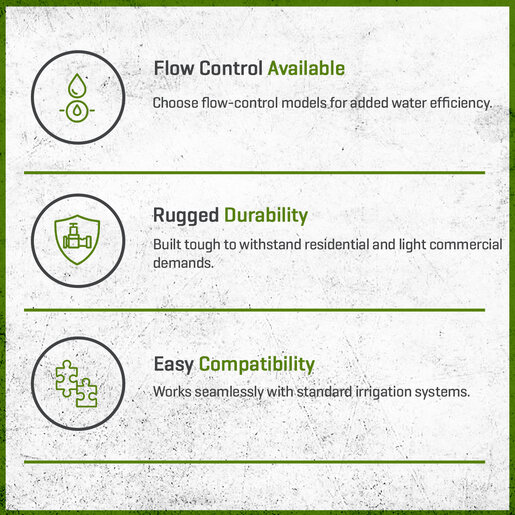 Flow Control Available

Choose flow-control models for added water efficiency.

Rugged Durability

Built tough to withstand residential and light commercial demands.

Easy Compatibility

Works seamlessly with standard irrigation systems.