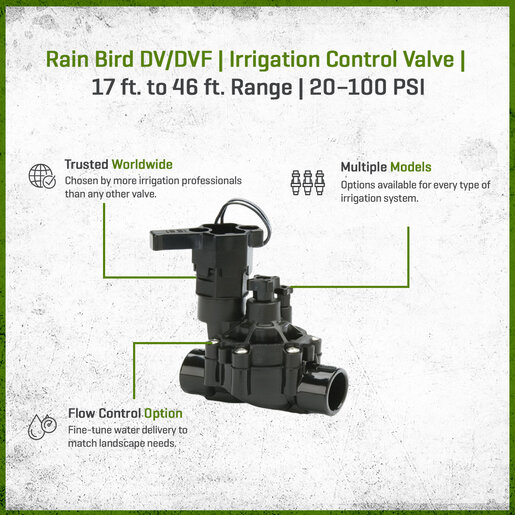 Rain Bird DV/DVF | Irrigation Control Valve |
17 ft. to 46 ft. Range | 20–100 PSI

Trusted Worldwide
Chosen by more irrigation professionals than any other valve.

Multiple Models
Options available for every type of irrigation system.

Flow Control Option
Fine-tune water delivery to match landscape needs.