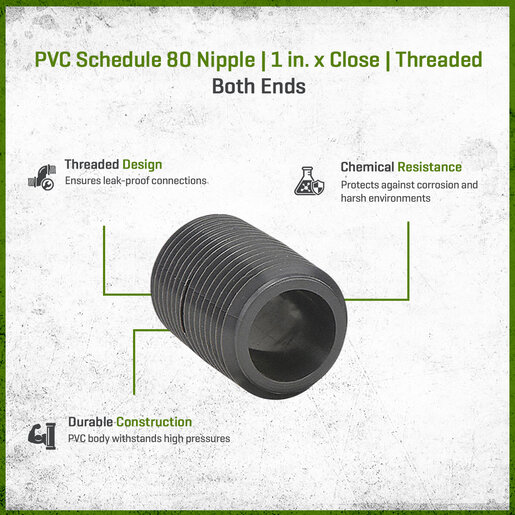 PVC Schedule 80 Nipple | 1 in. x Close | Threaded Both Ends

Threaded Design
Ensures leak-proof connections

Chemical Resistance
Protects against corrosion and harsh environments

Durable Construction
PVC body withstands high pressures