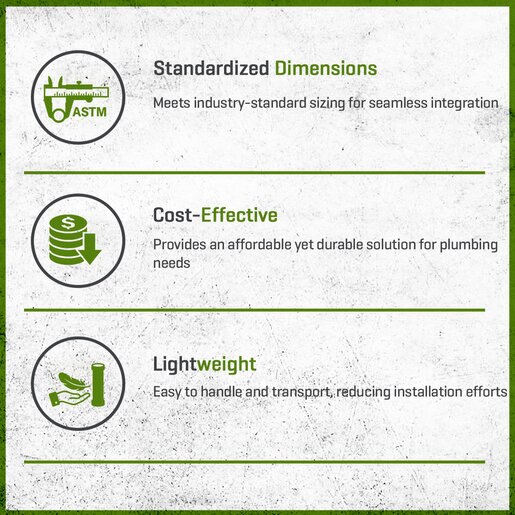 ASTM

Standardized Dimensions

Meets industry-standard sizing for seamless integration

$

Cost-Effective

Provides an affordable yet durable solution for plumbing needs

Lightweight

Easy to handle and transport, reducing installation efforts