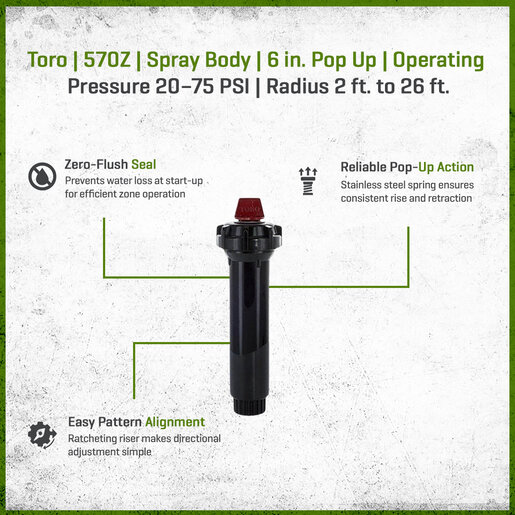 Toro | 570Z | Spray Body | 6 in. Pop Up | Operating Pressure 20–75 PSI | Radius 2 ft. to 26 ft.

Zero-Flush Seal
Prevents water loss at start-up for efficient zone operation

Reliable Pop-Up Action
Stainless steel spring ensures consistent rise and retraction

TORO

Easy Pattern Alignment
Ratcheting riser makes directional adjustment simple