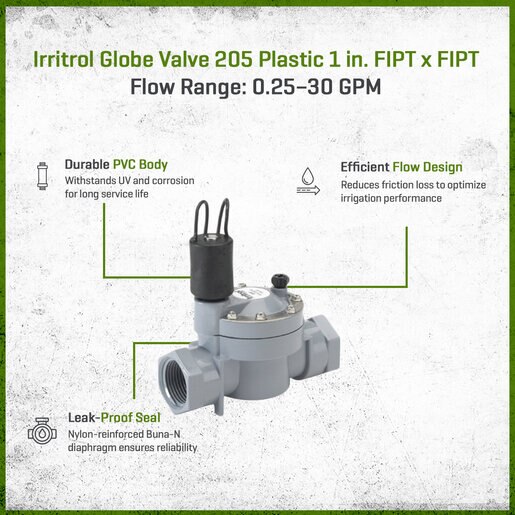 Irritrol Globe Valve 205 Plastic 1 in. FIPT x FIPT
Flow Range: 0.25–30 GPM

Durable PVC Body
Withstands UV and corrosion for long service life

Efficient Flow Design
Reduces friction loss to optimize irrigation performance

Leak-Proof Seal
Nylon-reinforced Buna-N diaphragm ensures reliability