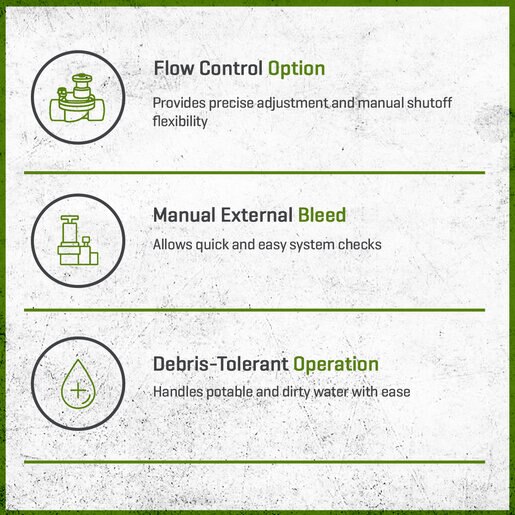 Flow Control Option

Provides precise adjustment and manual shutoff flexibility

Manual External Bleed

Allows quick and easy system checks

Debris-Tolerant Operation

Handles potable and dirty water with ease