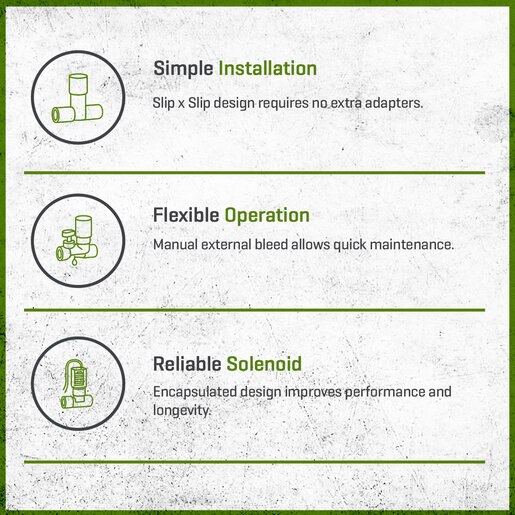 Simple Installation
Slip x Slip design requires no extra adapters.

Flexible Operation
Manual external bleed allows quick maintenance.

Reliable Solenoid
Encapsulated design improves performance and longevity.