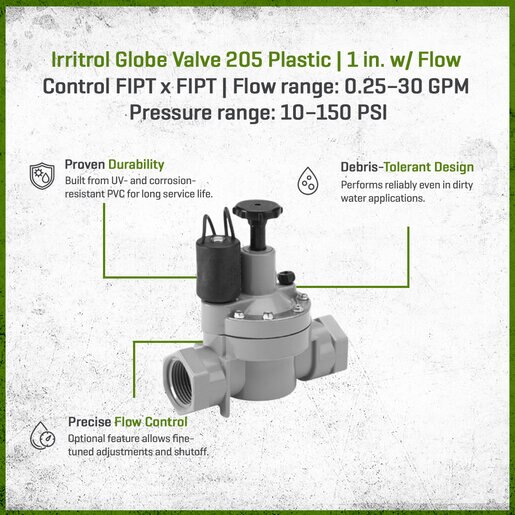 Irritrol Globe Valve 205 Plastic | 1 in. w/ Flow Control FIPT x FIPT | Flow range: 0.25–30 GPM Pressure range: 10–150 PSI

Proven Durability
Built from UV- and corrosion-resistant PVC for long service life.

Debris-Tolerant Design
Performs reliably even in dirty water applications.

Precise Flow Control
Optional feature allows fine-tuned adjustments and shutoff.