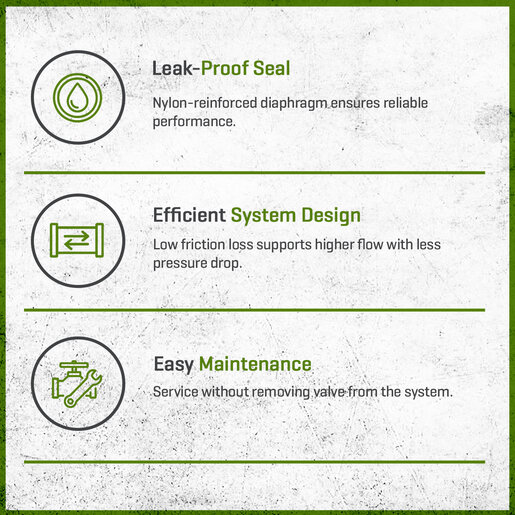 Leak-Proof Seal

Nylon-reinforced diaphragm ensures reliable performance.

Efficient System Design

Low friction loss supports higher flow with less pressure drop.

Easy Maintenance

Service without removing valve from the system.