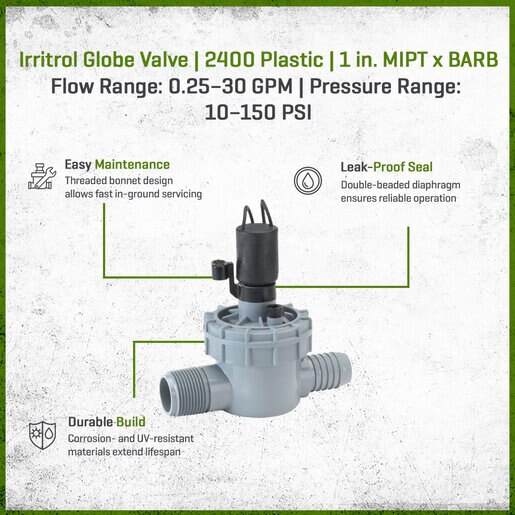 Irritrol Globe Valve | 2400 Plastic | 1 in. MIPT x BARB
Flow Range: 0.25–30 GPM | Pressure Range: 10–150 PSI

Easy Maintenance
Threaded bonnet design allows fast in-ground servicing

Leak-Proof Seal
Double-beaded diaphragm ensures reliable operation

Durable Build
Corrosion- and UV-resistant materials extend lifespan