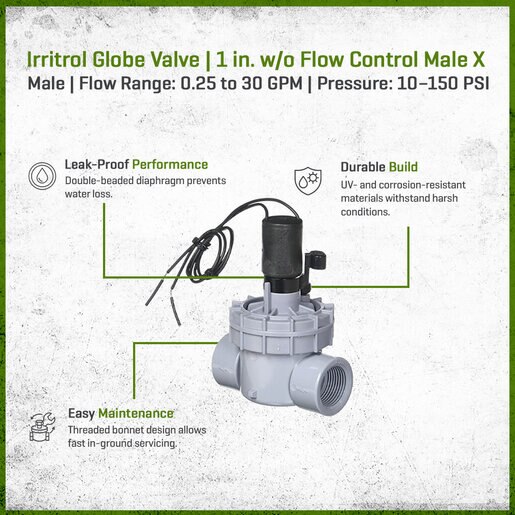 Irritrol Globe Valve | 1 in. w/o Flow Control Male X Male | Flow Range: 0.25 to 30 GPM | Pressure: 10–150 PSI

Leak-Proof Performance
Double-beaded diaphragm prevents water loss.

Durable Build
UV- and corrosion-resistant materials withstand harsh conditions.

Easy Maintenance
Threaded bonnet design allows fast in-ground servicing.