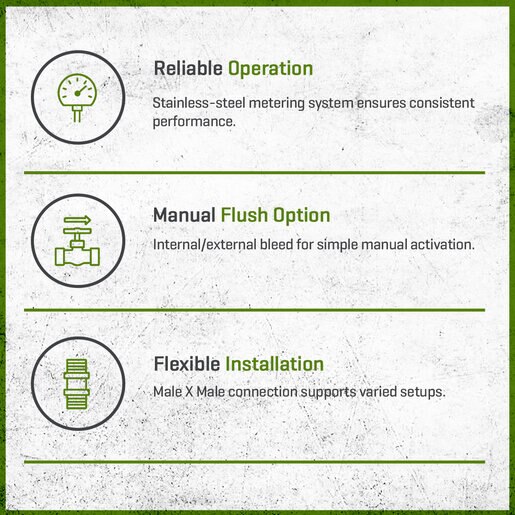 Reliable Operation

Stainless-steel metering system ensures consistent performance.

Manual Flush Option

Internal/external bleed for simple manual activation.

Flexible Installation

Male X Male connection supports varied setups.