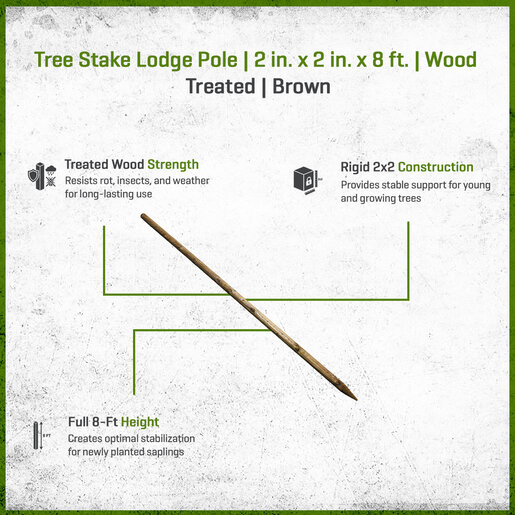 Tree Stake Lodge Pole | 2 in. x 2 in. x 8 ft. | Wood Treated | Brown

Treated Wood Strength
Resists rot, insects, and weather for long-lasting use

Rigid 2x2 Construction
Provides stable support for young and growing trees

Full 8-Ft Height
Creates optimal stabilization for newly planted saplings