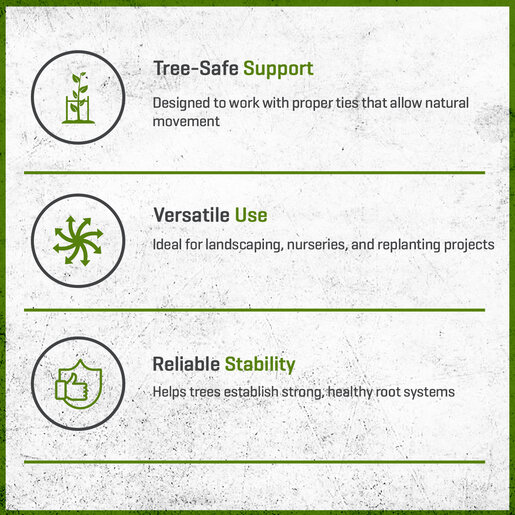 Tree-Safe Support

Designed to work with proper ties that allow natural movement

Versatile Use

Ideal for landscaping, nurseries, and replanting projects

Reliable Stability

Helps trees establish strong, healthy root systems