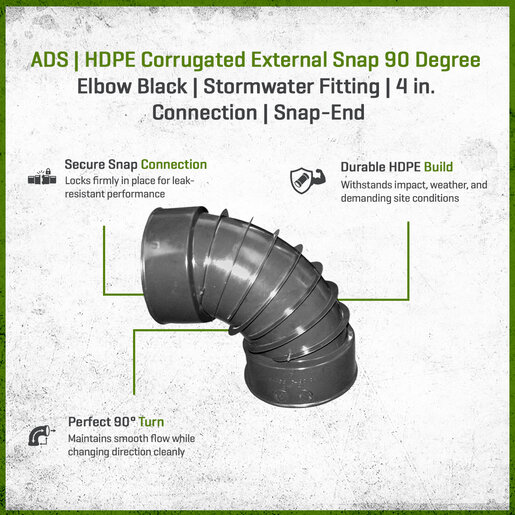 ADS | HDPE Corrugated External Snap 90 Degree Elbow Black | Stormwater Fitting | 4 in. Connection | Snap-End

Secure Snap Connection
Locks firmly in place for leak-resistant performance

Durable HDPE Build
Withstands impact, weather, and demanding site conditions

Perfect 90° Turn
Maintains smooth flow while changing direction cleanly