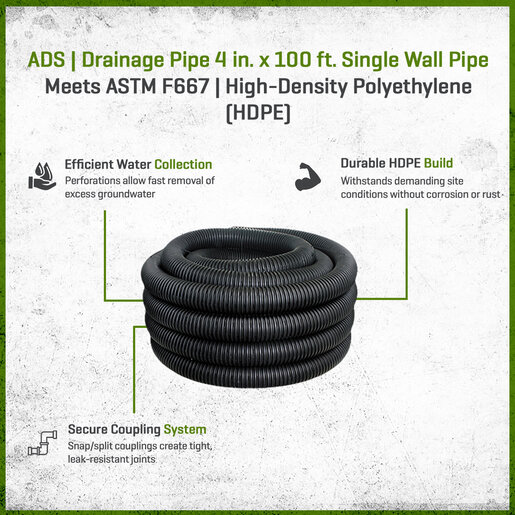 ADS | Drainage Pipe 4 in. x 100 ft. Single Wall Pipe
Meets ASTM F667 | High-Density Polyethylene (HDPE)

Efficient Water Collection
Perforations allow fast removal of excess groundwater

Durable HDPE Build
Withstands demanding site conditions without corrosion or rust

Secure Coupling System
Snap/split couplings create tight, leak-resistant joints