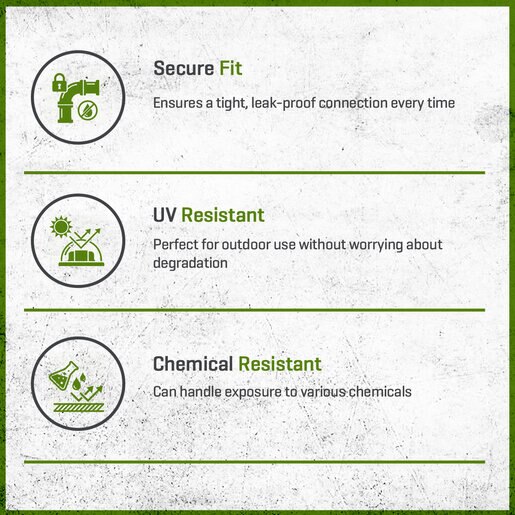 Secure Fit

Ensures a tight, leak-proof connection every time

UV Resistant

Perfect for outdoor use without worrying about degradation

Chemical Resistant

Can handle exposure to various chemicals