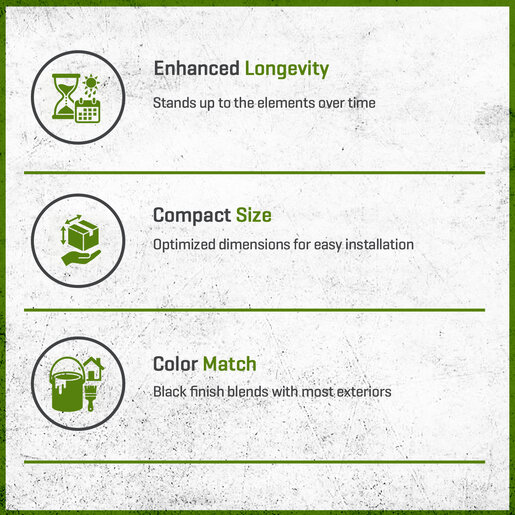 Enhanced Longevity

Stands up to the elements over time

Compact Size

Optimized dimensions for easy installation

Color Match

Black finish blends with most exteriors