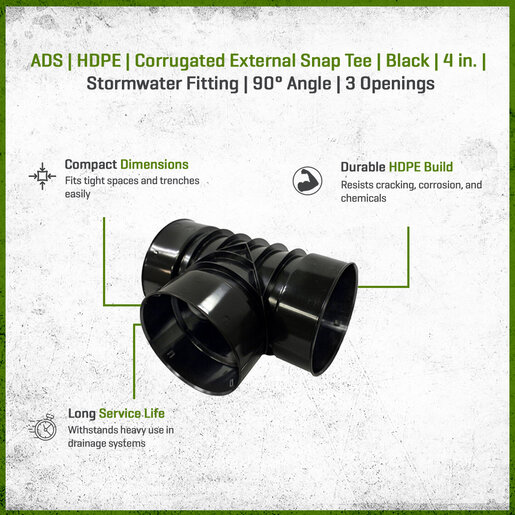 ADS | HDPE | Corrugated External Snap Tee | Black | 4 in. | Stormwater Fitting | 90° Angle | 3 Openings

Compact Dimensions
Fits tight spaces and trenches easily

Durable HDPE Build
Resists cracking, corrosion, and chemicals

Long Service Life
Withstands heavy use in drainage systems