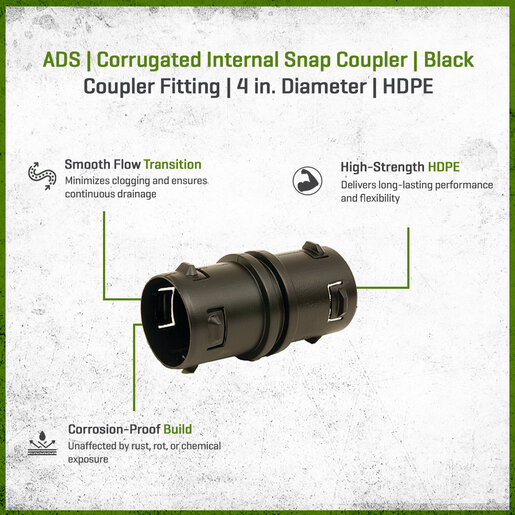 ADS | Corrugated Internal Snap Coupler | Black
Coupler Fitting | 4 in. Diameter | HDPE

Smooth Flow Transition
Minimizes clogging and ensures continuous drainage

High-Strength HDPE
Delivers long-lasting performance and flexibility

Corrosion-Proof Build
Unaffected by rust, rot, or chemical exposure