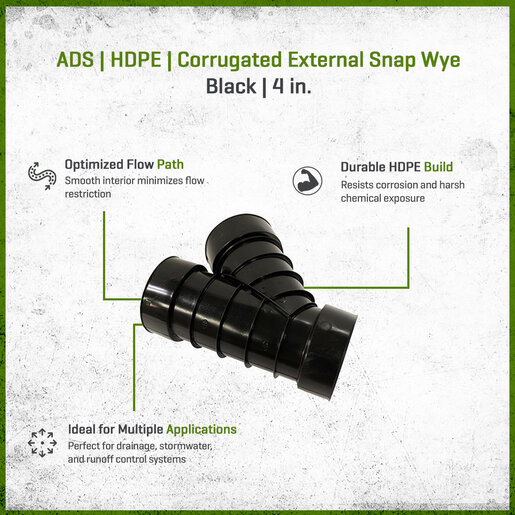 ADS | HDPE | Corrugated External Snap Wye
Black | 4 in.

Optimized Flow Path
Smooth interior minimizes flow restriction

Durable HDPE Build
Resists corrosion and harsh chemical exposure

Ideal for Multiple Applications
Perfect for drainage, stormwater, and runoff control systems