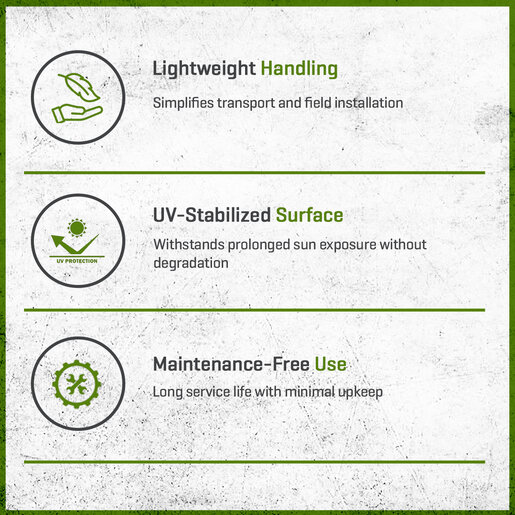 Lightweight Handling

Simplifies transport and field installation

UV PROTECTION

UV-Stabilized Surface

Withstands prolonged sun exposure without degradation

Maintenance-Free Use

Long service life with minimal upkeep